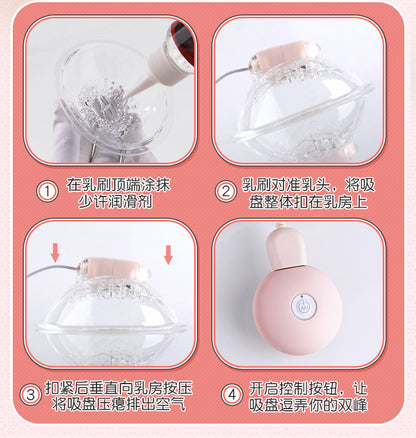 ① 在乳刷顶端涂抹少许润滑剂

② 乳刷对准乳头，将吸盘整体扣在乳房上

③ 扣紧后垂直向乳房按压将吸盘压瘪排出空气

④ 开启控制按钮，让吸盘逗弄你的双峰