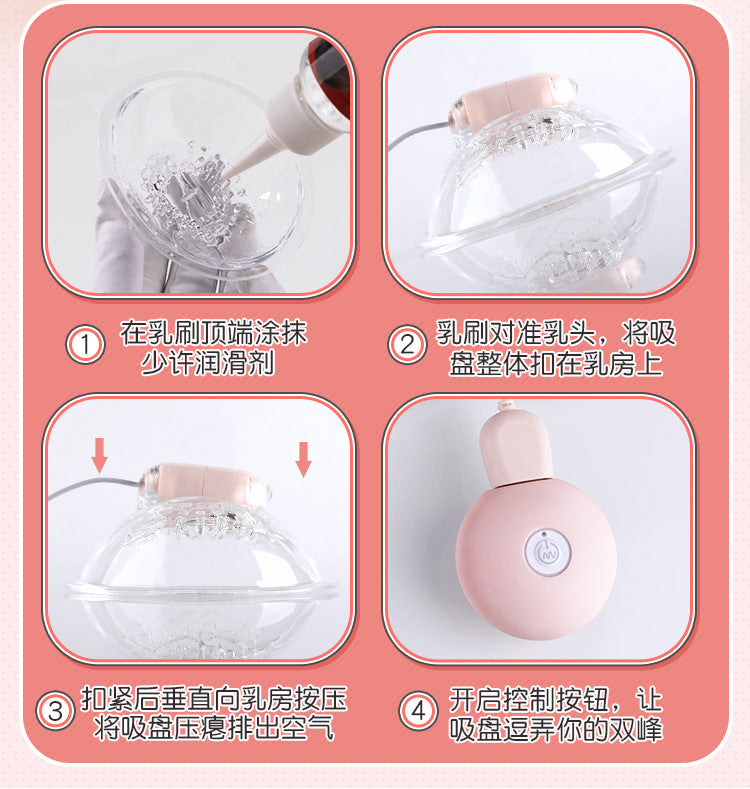 1 在乳刷顶端涂抹少许润滑剂

2 乳刷对准乳头，将吸盘整体扣在乳房上

3 扣紧后垂直向乳房按压将吸盘压瘪排出空气

4 开启控制按钮，让吸盘逗弄你的双峰